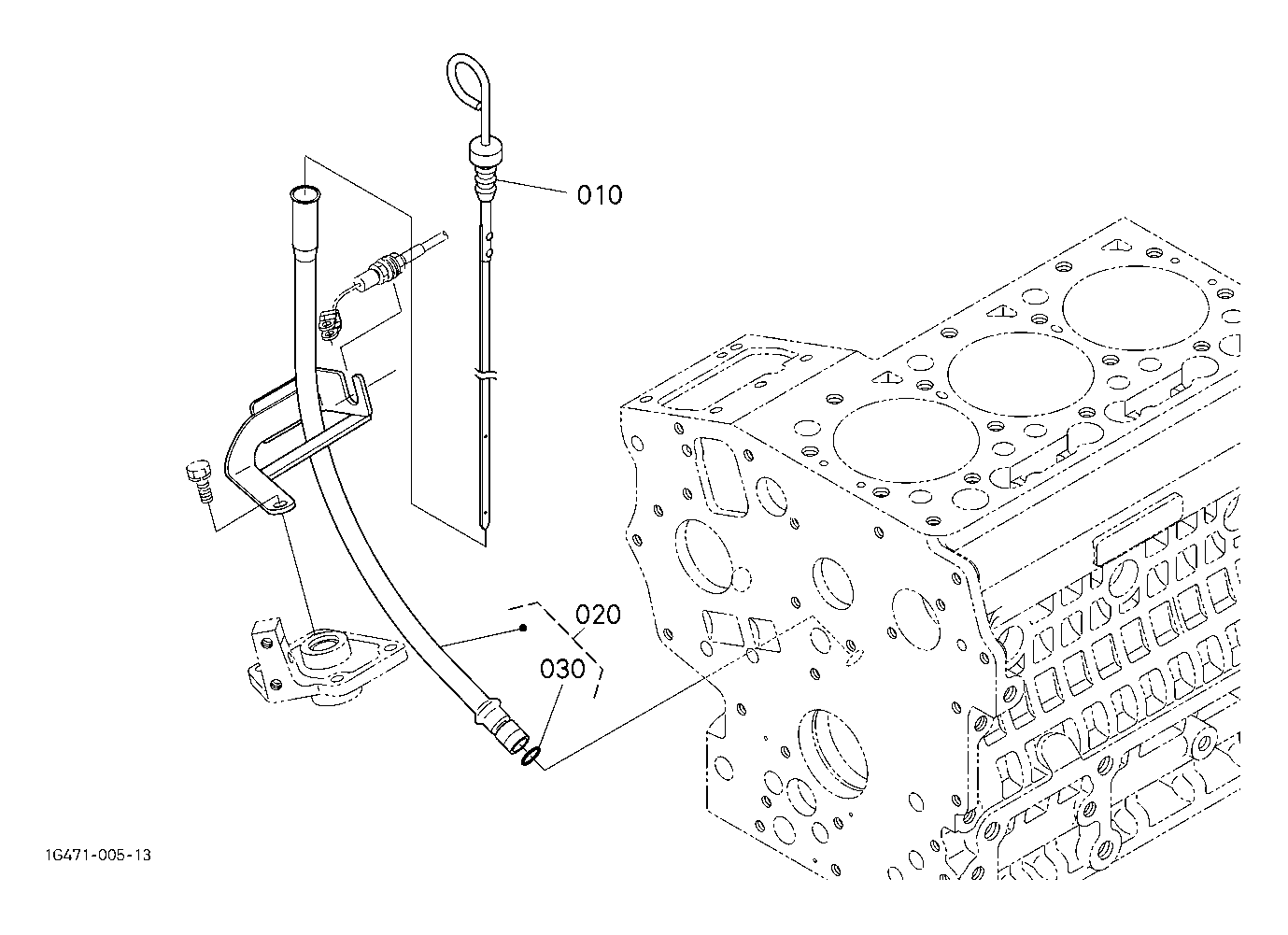 010

020

030

1G471-005-13